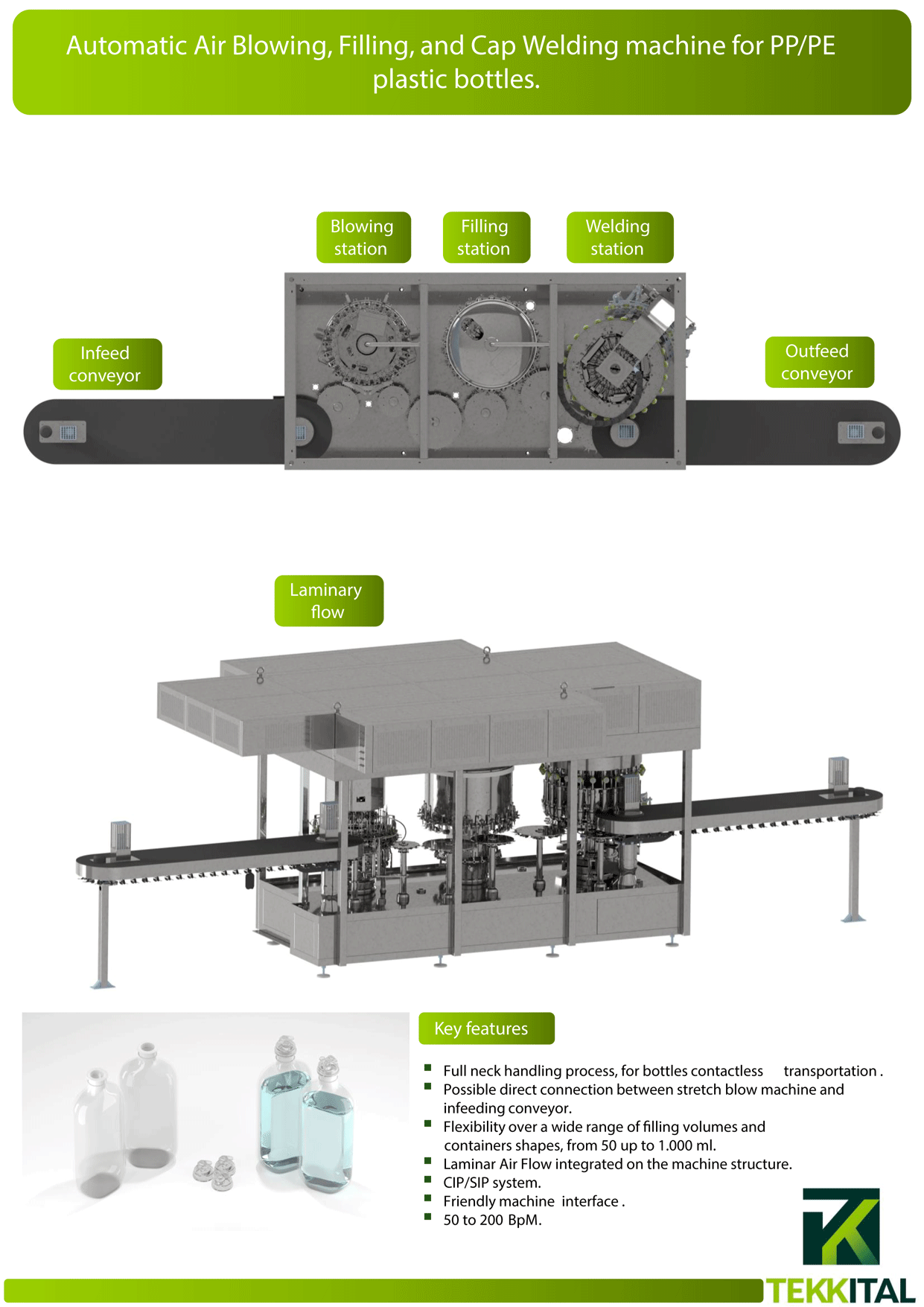 Automatic Air Blowing, Filling, and Cap Welding machine for PP/PE plastic bottles.

Blowing station

Filling station

Welding station

Infeed conveyor

Outfeed conveyor

Laminary flow

Key features

- Full neck handling process, for bottles contactless transportation .
- Possible direct connection between stretch blow machine and infeeding conveyor.
- Flexibility over a wide range of filling volumes and containers shapes, from 50 up to 1.000 ml.
- Laminar Air Flow integrated on the machine structure.
- CIP/SIP system.
- Friendly machine interface .
- 50 to 200 BpM.

TEKKITAL